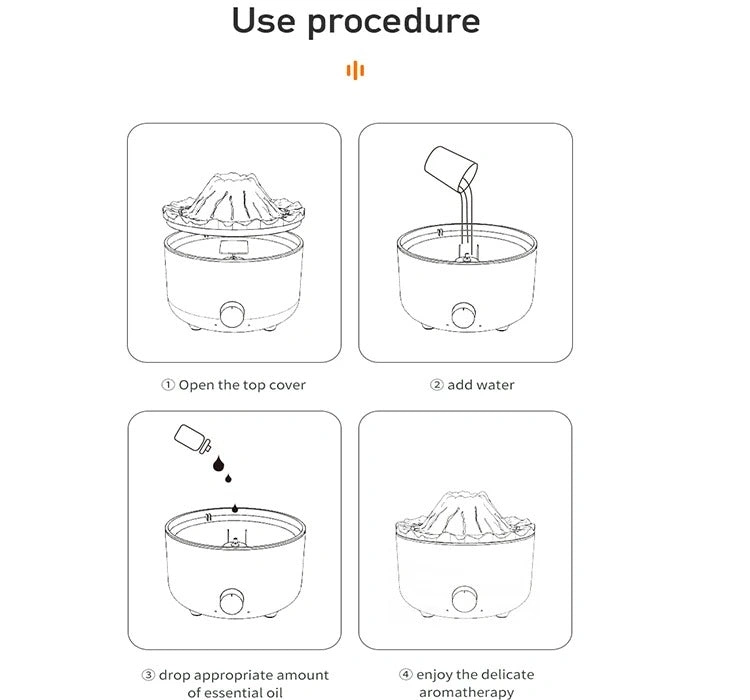 Use procedure

① Open the top cover

② add water

③ drop appropriate amount of essential oil

④ enjoy the delicate aromatherapy